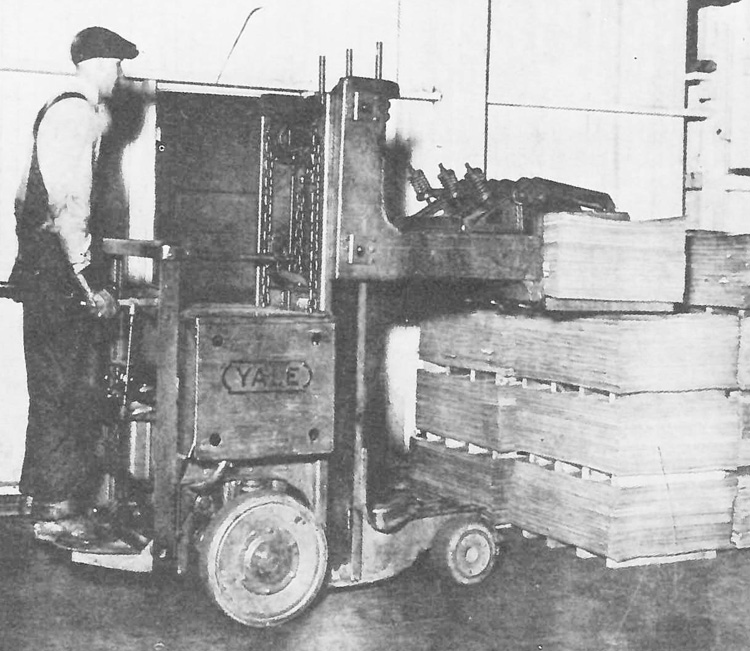 YALE